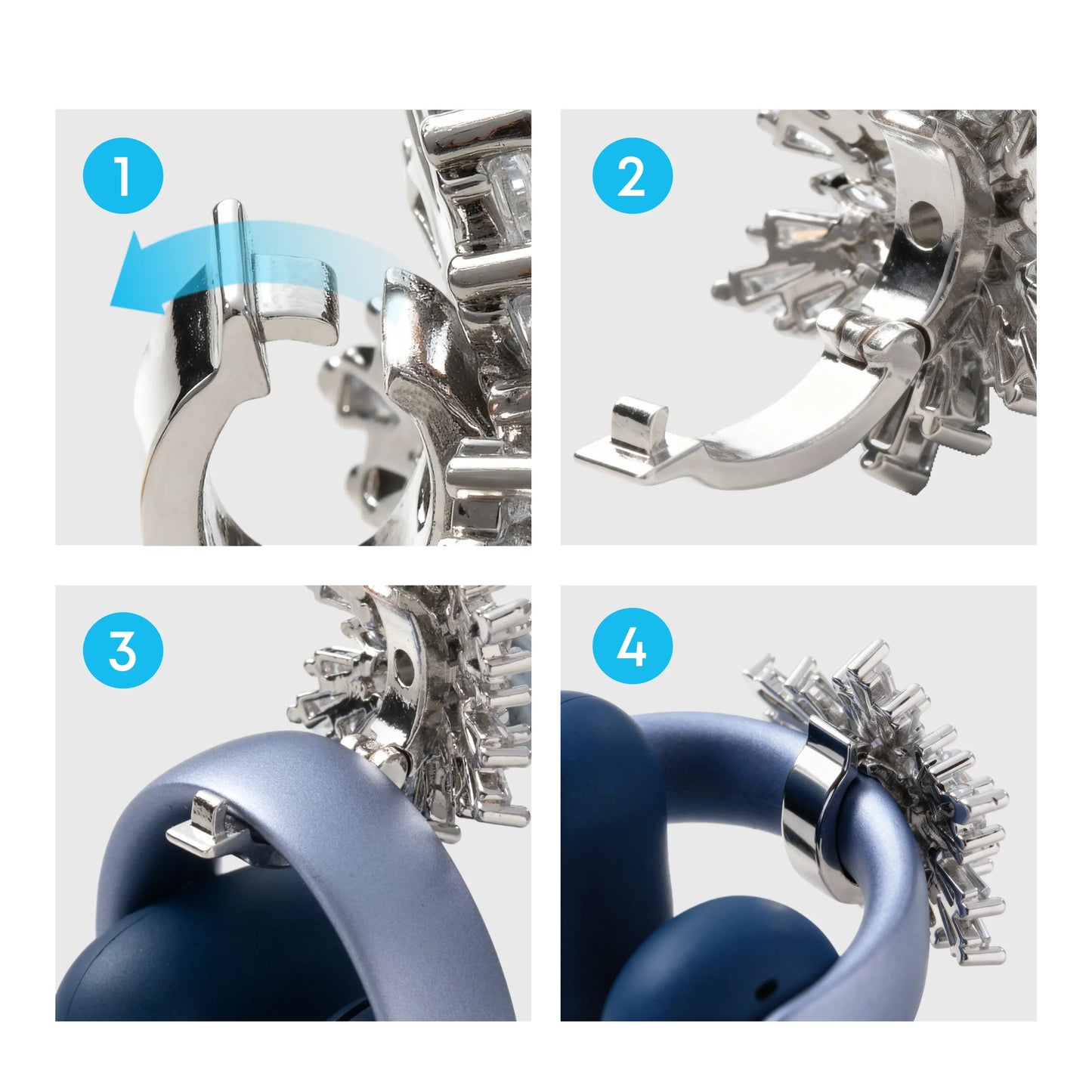 1

2

3

4