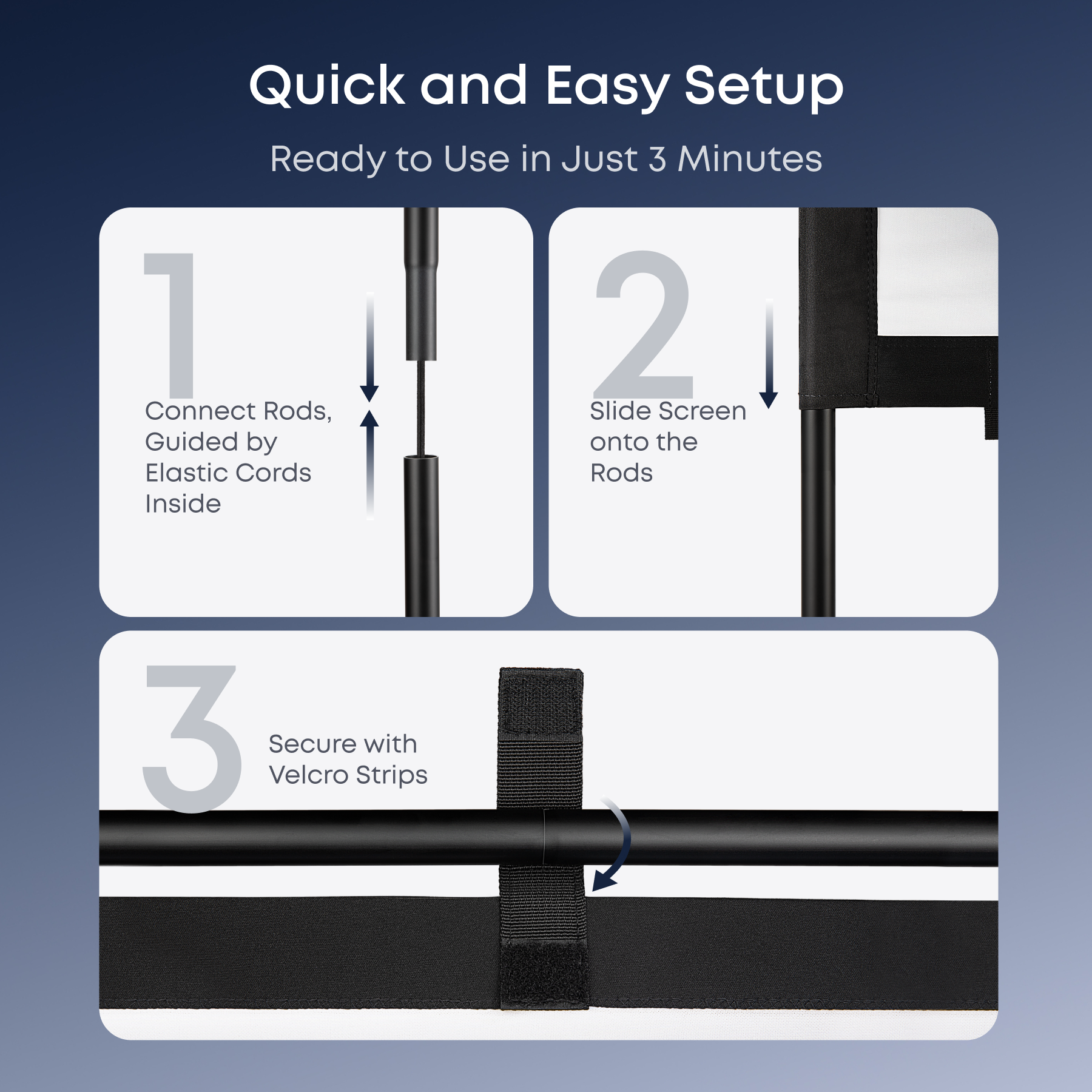 Quick and Easy Setup

Ready to Use in Just 3 Minutes

1

Connect Rods, Guided by Elastic Cords Inside

2

Slide Screen onto the Rods

3

Secure with Velcro Strips