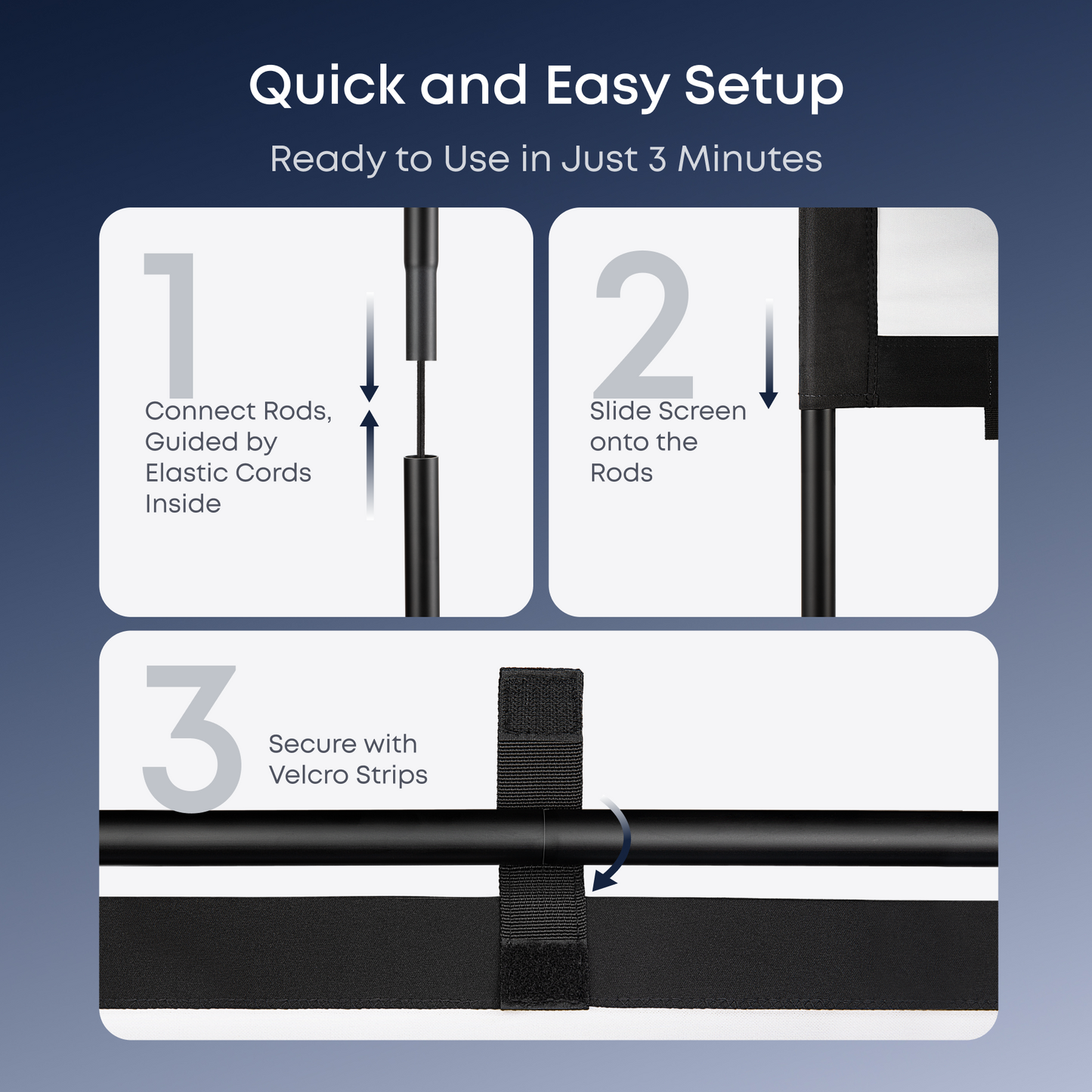 Quick and Easy Setup

Ready to Use in Just 3 Minutes

1
Connect Rods, Guided by Elastic Cords Inside

2
Slide Screen onto the Rods

3
Secure with Velcro Strips